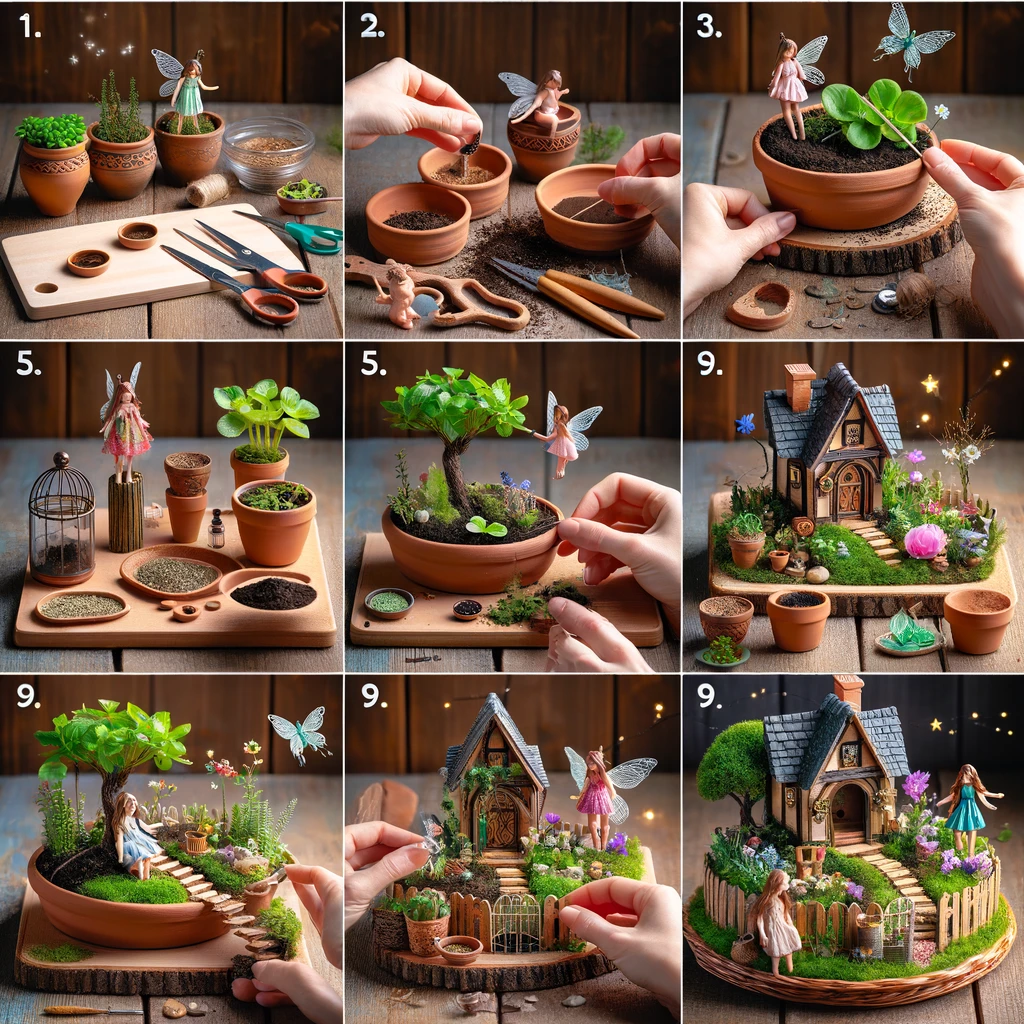 1.

2.

3.

5.

5.

9.

9.

9.

9.